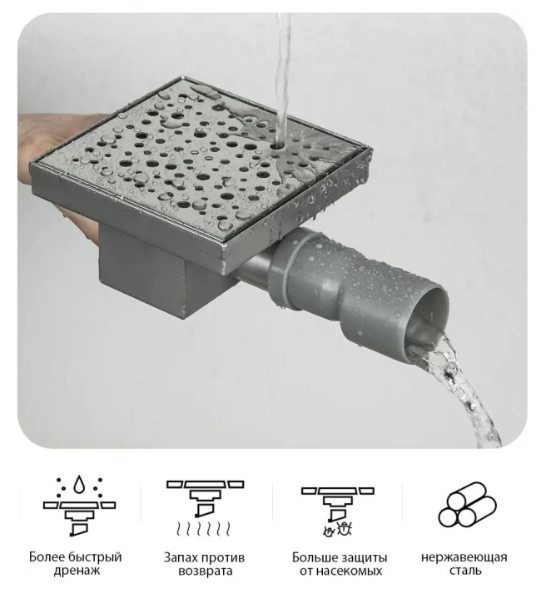 Более быстрый дренаж

Запах против возврата

Больше защиты от насекомых

нержавеющая сталь